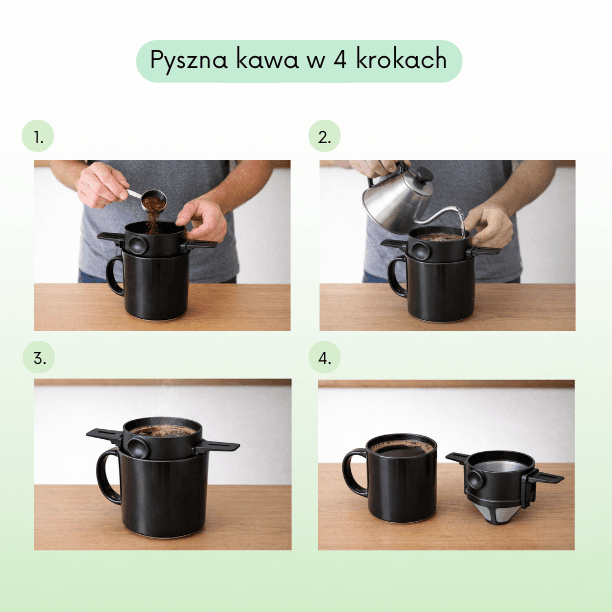 Pyszna kawa w 4 krokach

1.

2.

3.

4.