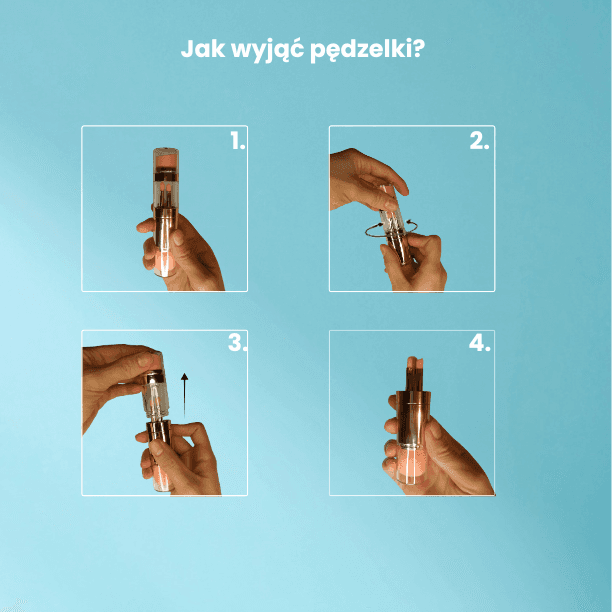 Jak wyjąć pędzelki?

1.

2.

3.

4.