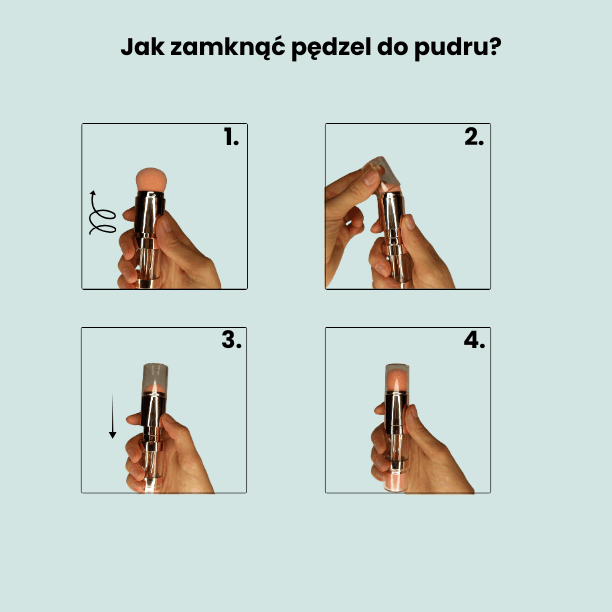 Jak zamknąć pędzel do pudru?

1.

2.

3.

4.